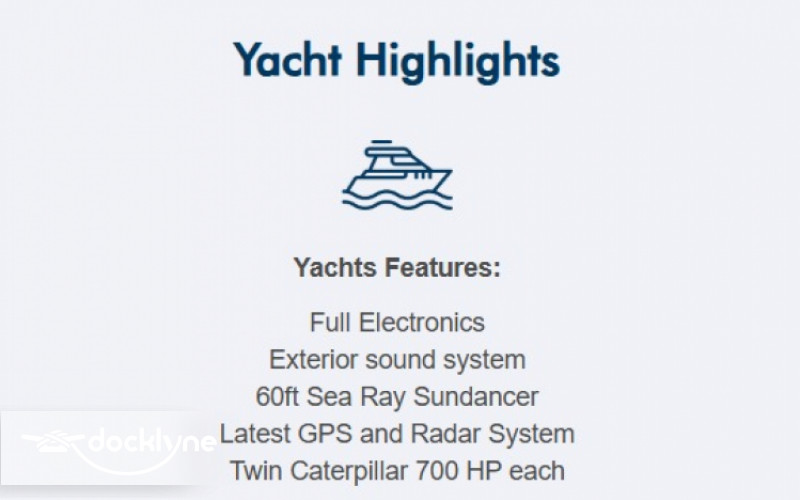 Yacht Highlights

Yachts Features:

Full Electronics
Exterior sound system
60ft Sea Ray Sundancer
Latest GPS and Radar System
Twin Caterpillar 700 HP each

docklyne